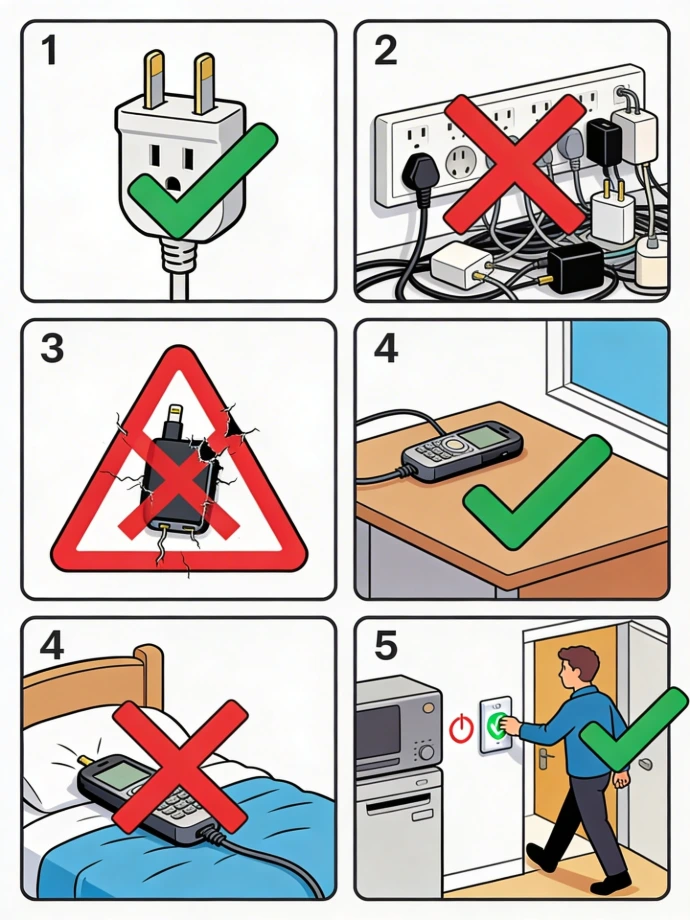 1

2

3

4

4

5